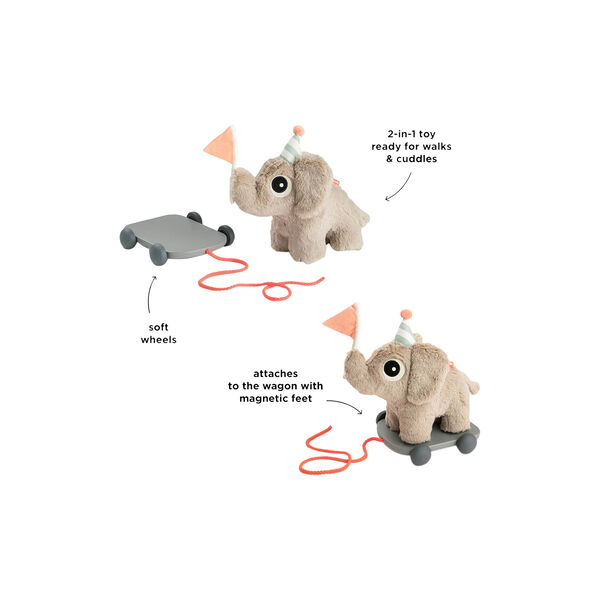 2-in-1 toy ready for walks & cuddles

soft wheels

attaches to the wagon with magnetic feet